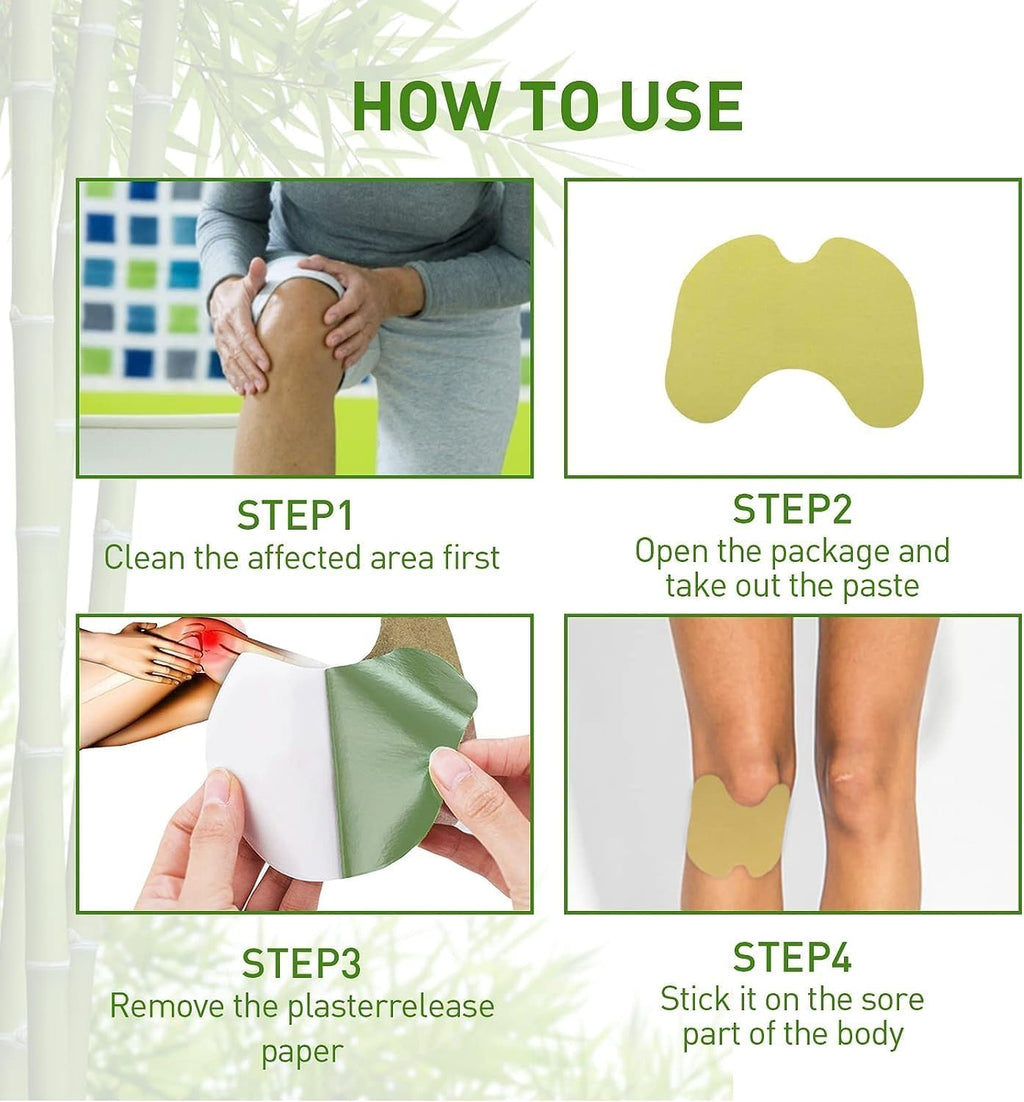 HOW TO USE

STEP1
Clean the affected area first

STEP2
Open the package and take out the paste

STEP3
Remove the plasterrelease paper

STEP4
Stick it on the sore part of the body